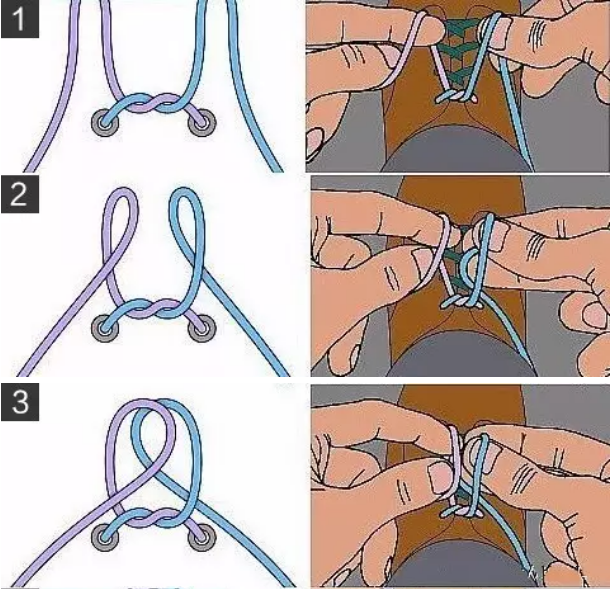 1

2

3