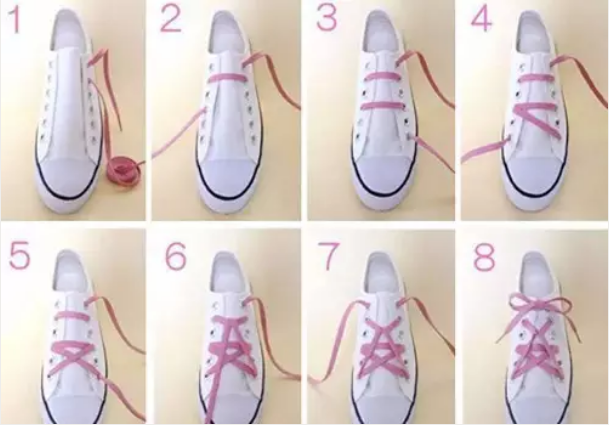 1
2
3
4
5
6
7
8