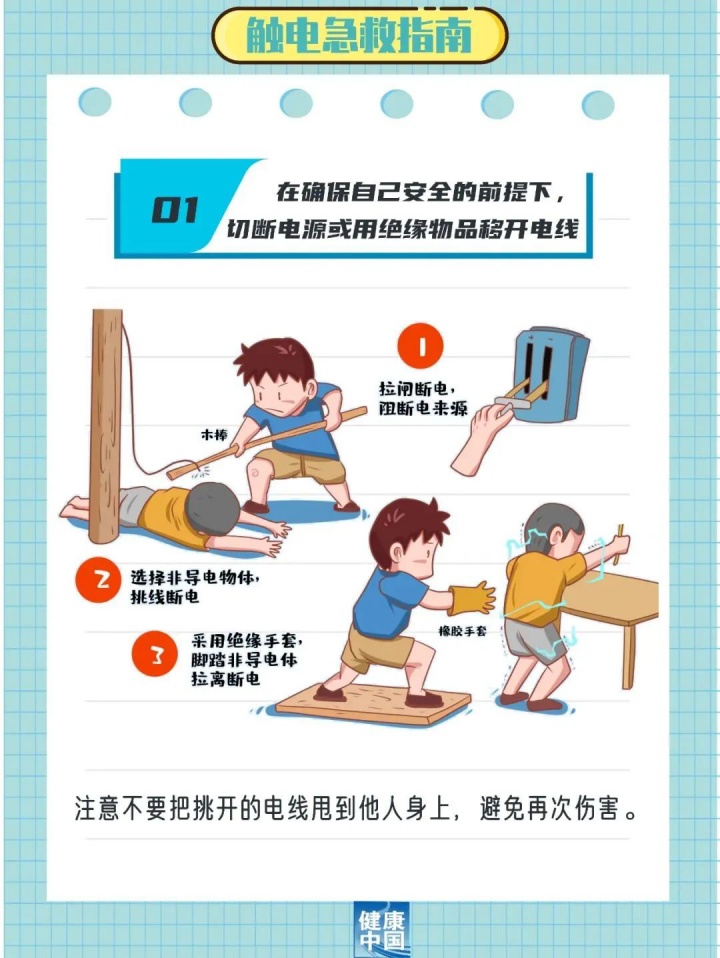 触电急救指南

01 在确保自己安全的前提下，切断电源或用绝缘物品移开电线

1 拉闸断电，阻断电来源

木棒

2 选择非导电物体，挑线断电

3 采用绝缘手套，脚踏非导电体拉离断电

橡胶手套

注意不要把挑开的电线甩到他人身上，避免再次伤害。

健康中国