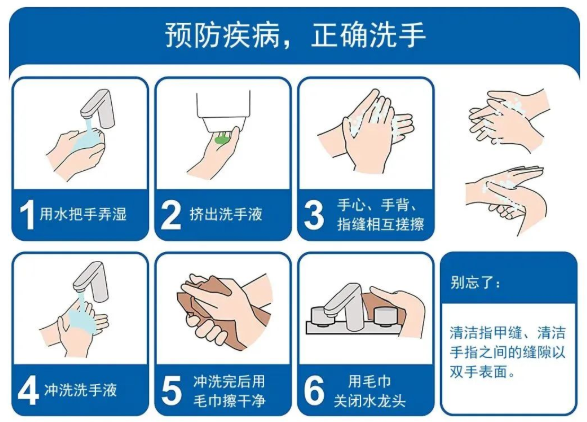 预防疾病，正确洗手

1 用水把手弄湿

2 挤出洗手液

3 手心、手背、指缝相互搓擦

4 冲洗洗手液

5 冲洗完后用毛巾擦干净

6 用毛巾关闭水龙头

别忘了：

清洁指甲缝、清洁手指之间的缝隙以双手表面。